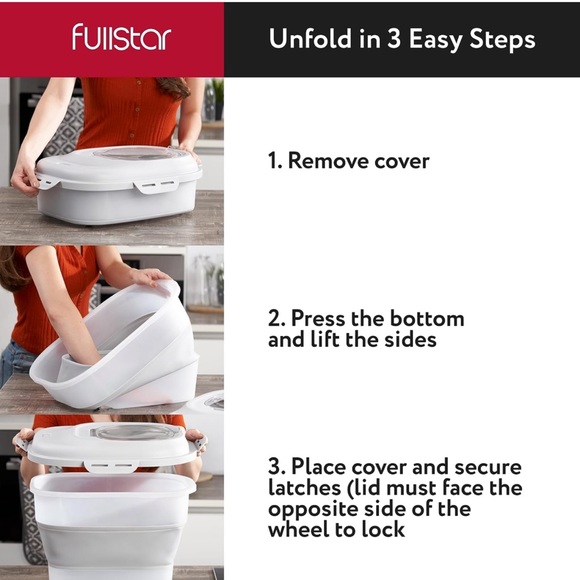 fullstar

Unfold in 3 Easy Steps

1. Remove cover

2. Press the bottom and lift the sides

3. Place cover and secure latches (lid must face the opposite side of the wheel to lock